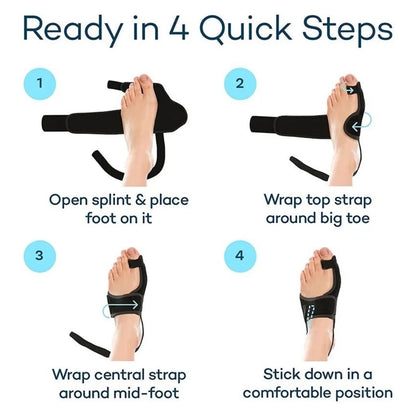 Ready in 4 Quick Steps

1

Open splint & place foot on it

2

Wrap top strap around big toe

3

Wrap central strap around mid-foot

4

Stick down in a comfortable position