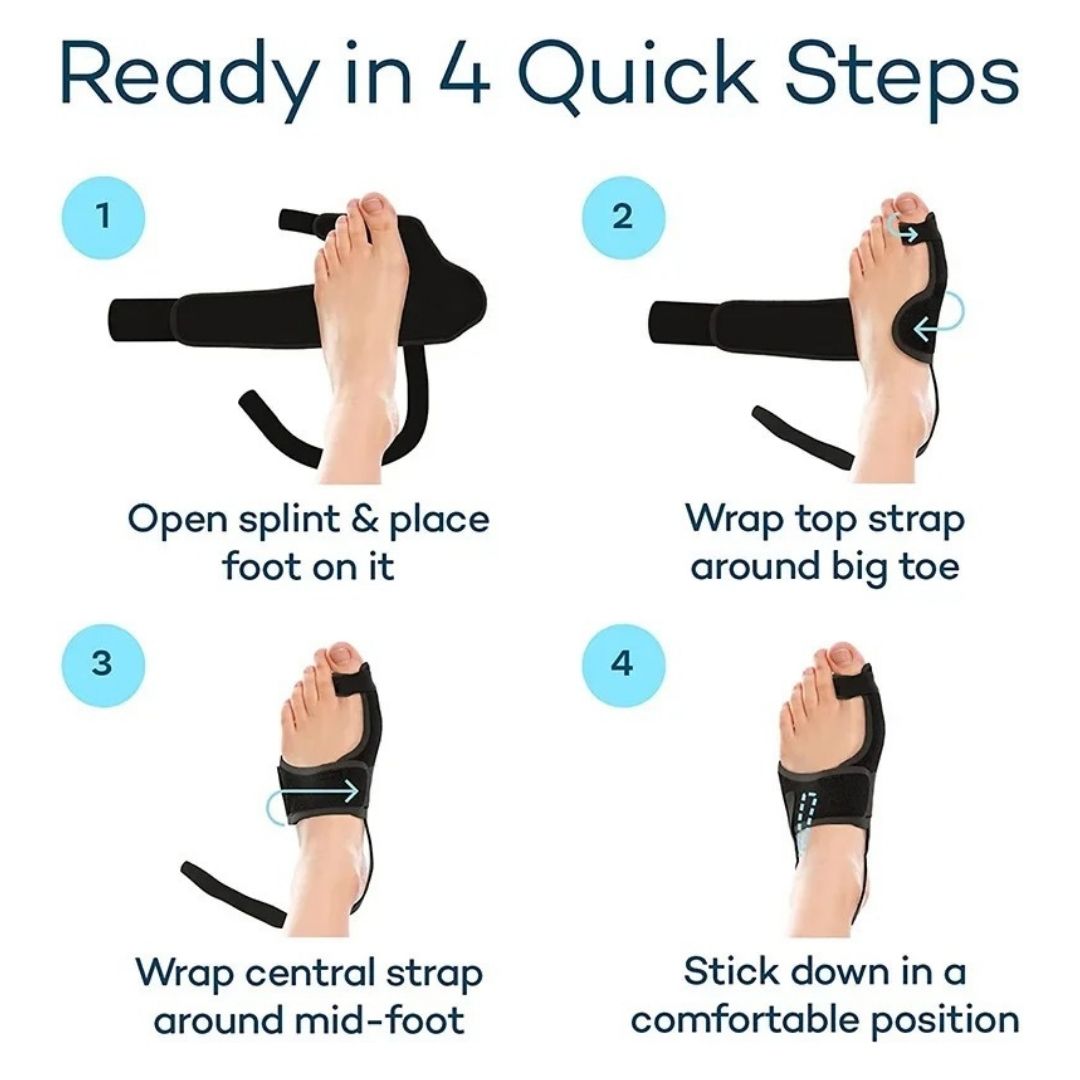 Ready in 4 Quick Steps

1

Open splint & place foot on it

2

Wrap top strap around big toe

3

Wrap central strap around mid-foot

4

Stick down in a comfortable position